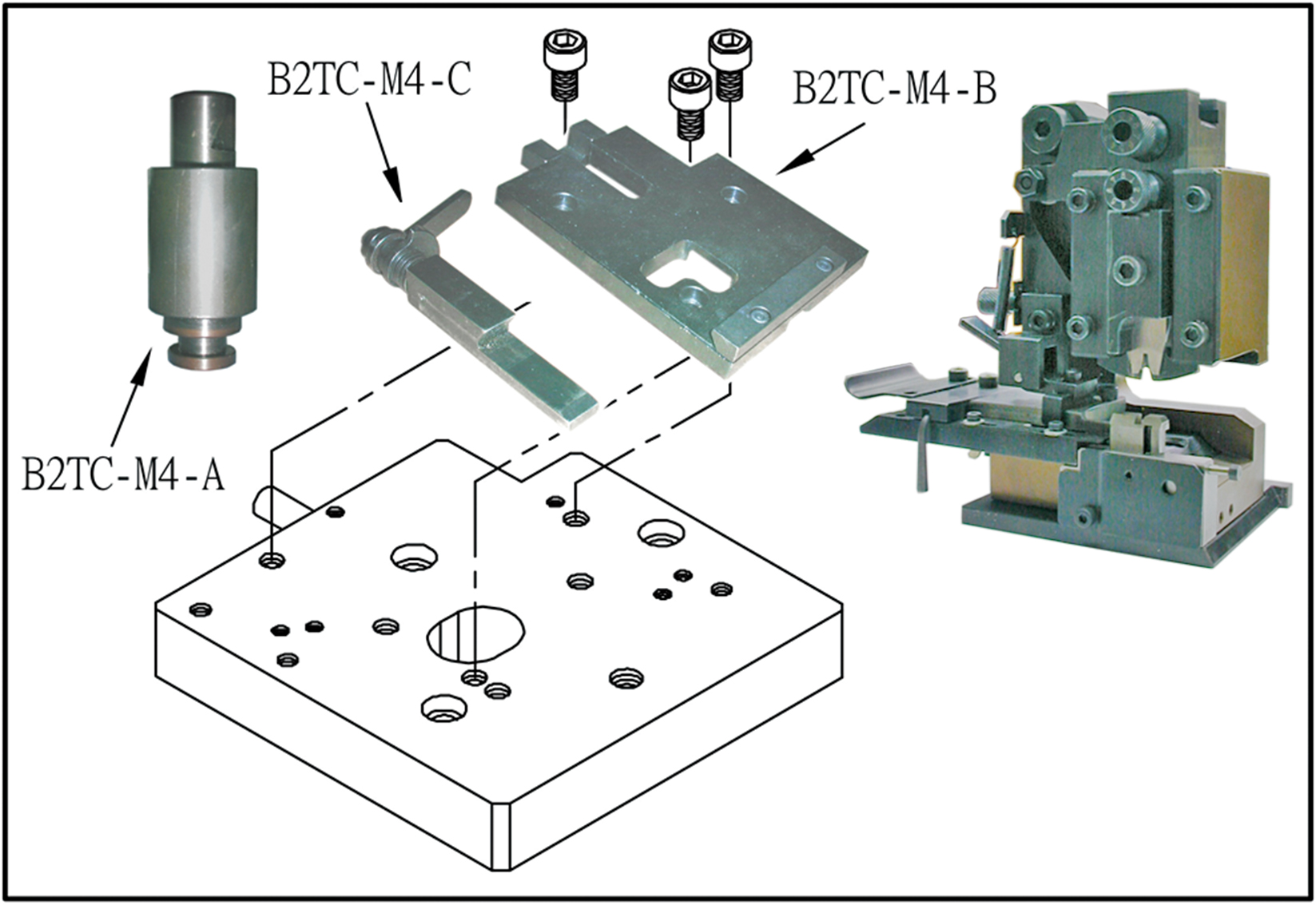 B2TC-M4-C

B2TC-M4-B

B2TC-M4-A